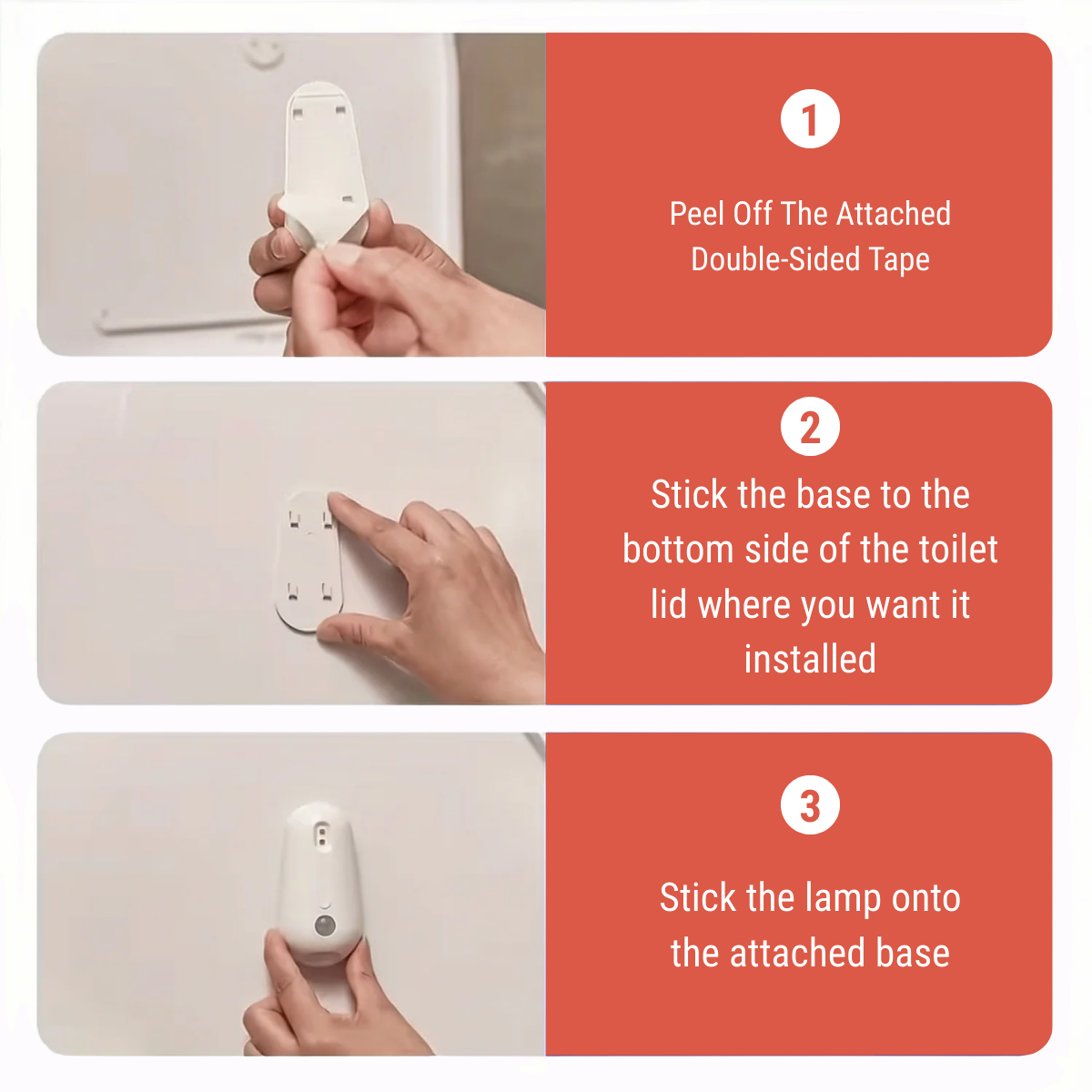 1

Peel Off The Attached Double-Sided Tape

2

Stick the base to the bottom side of the toilet lid where you want it installed

3

Stick the lamp onto the attached base